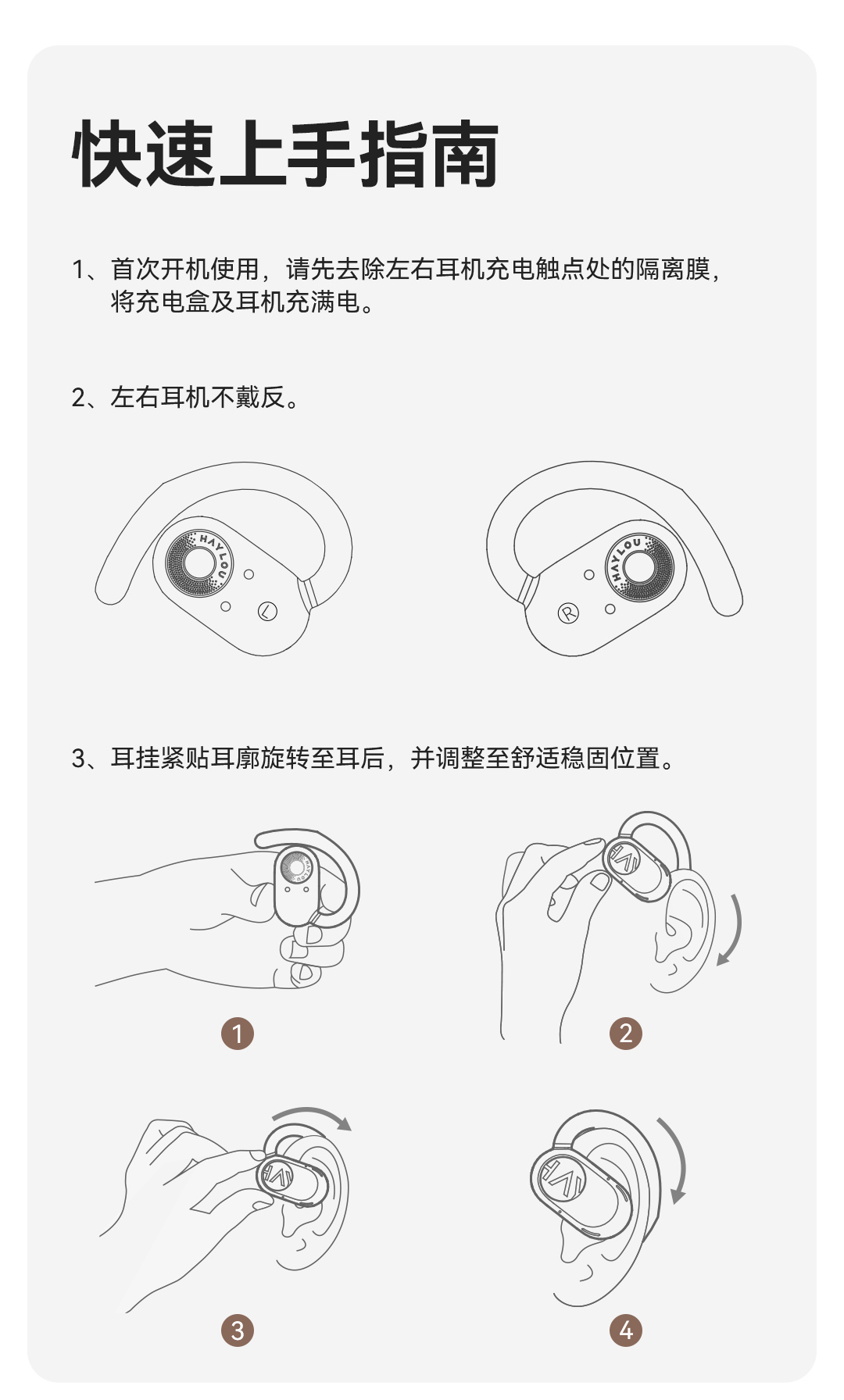 快速上手指南

1、首次开机使用，请先去除左右耳机充电触点处的隔离膜，将充电盒及耳机充满电。

2、左右耳机不戴反。

HAYLOU

L

HAYLOU

R

3、耳挂紧贴耳廓旋转至耳后，并调整至舒适稳固位置。

HAYLOU

1

2

3

4