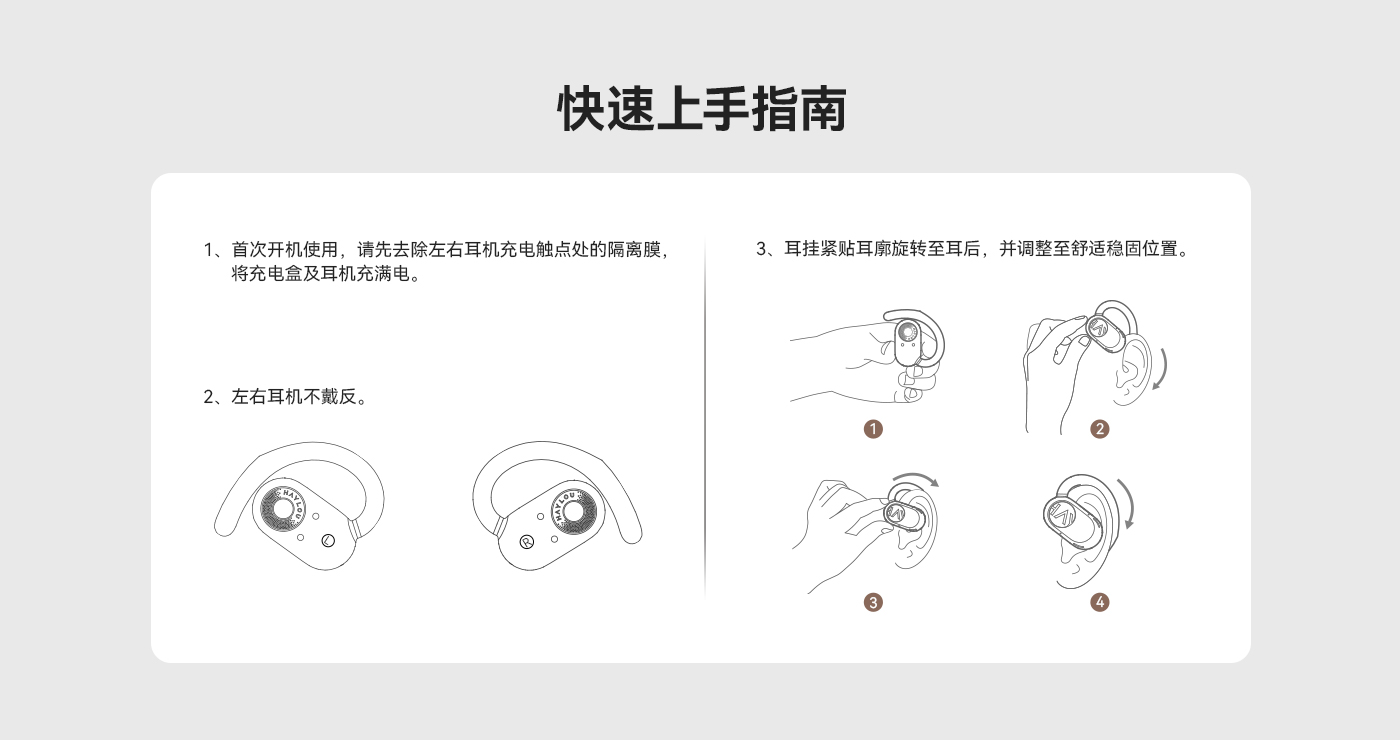 快速上手指南

1、首次开机使用，请先去除左右耳机充电触点处的隔离膜，将充电盒及耳机充满电。

2、左右耳机不戴反。

HAYLOU

L

HAYLOU

R

3、耳挂紧贴耳廓旋转至耳后，并调整至舒适稳固位置。

1

2

3

4